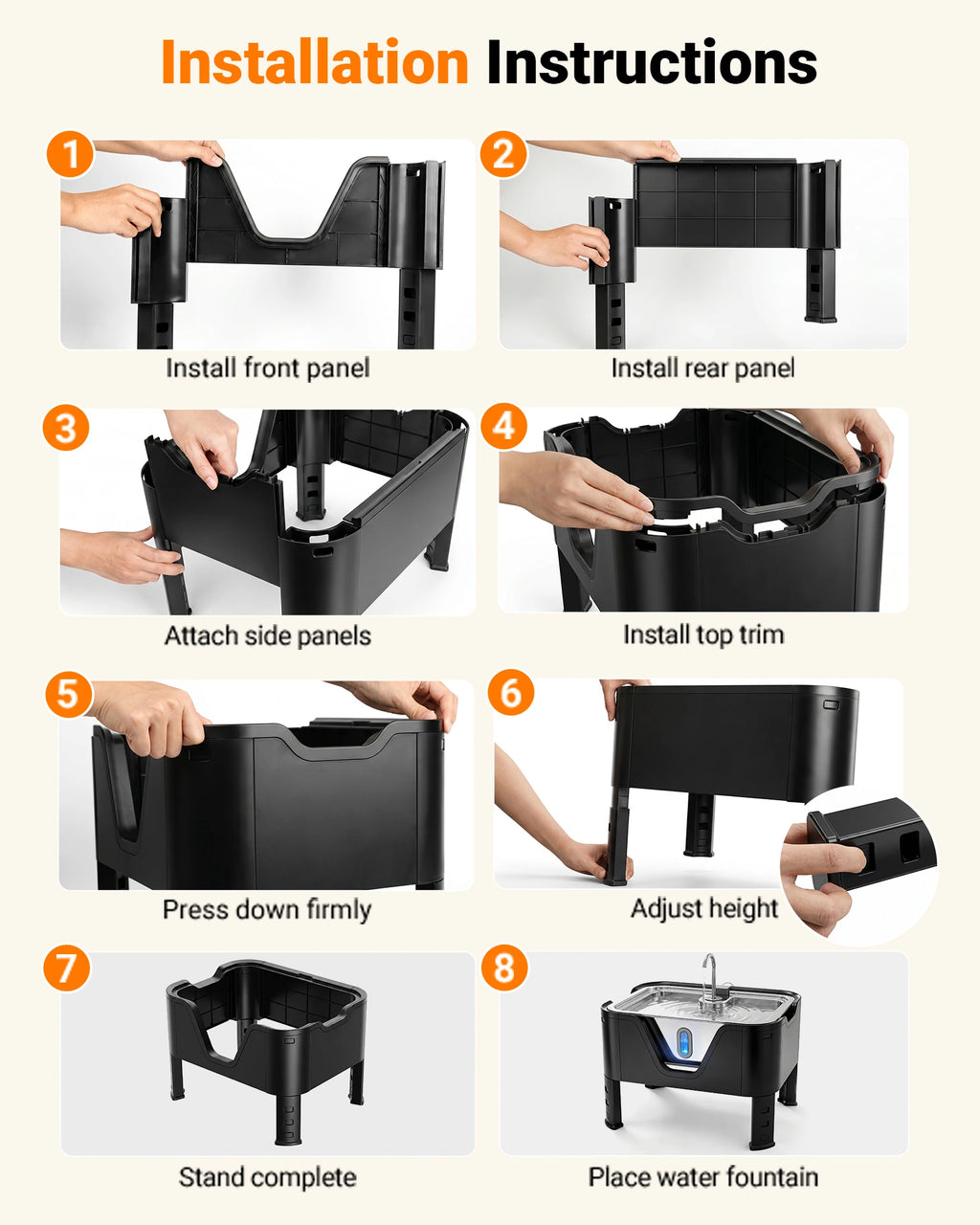 Installation Instructions

1
Install front panel

2
Install rear panel

3
Attach side panels

4
Install top trim

5
Press down firmly

6
Adjust height

7
Stand complete

8
Place water fountain